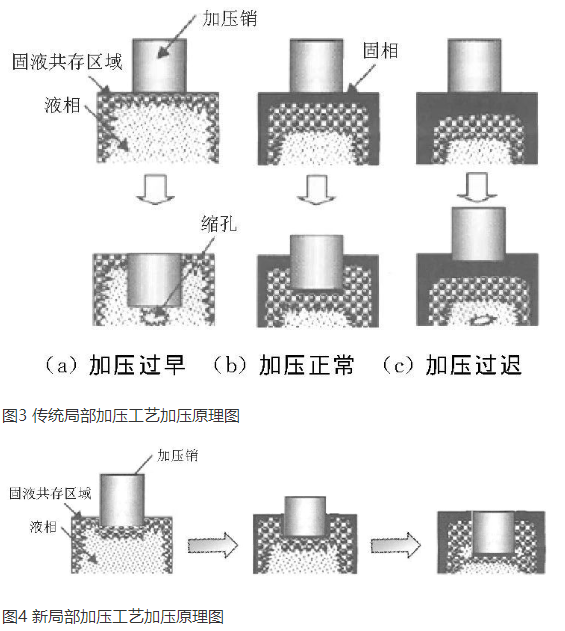 加压销
固液共存区域
液相
固相
缩孔
（a）加压过早 （b）加压正常 （c）加压过迟

图3 传统局部加压工艺加压原理图

加压销
固液共存区域
液相

图4 新局部加压工艺加压原理图